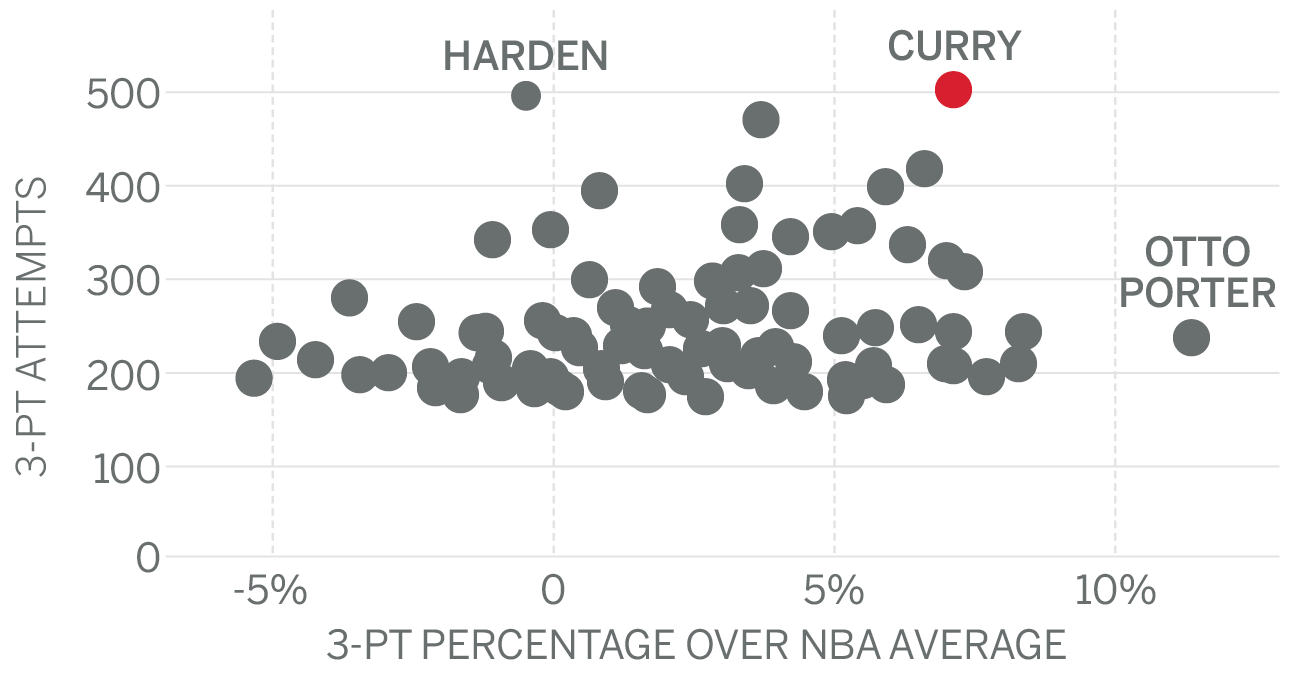 HARDEN
CURRY
OTTO PORTER

3-PT ATTEMPTS
500
400
300
200
100
0

-5%
0
5%
10%
3-PT PERCENTAGE OVER NBA AVERAGE