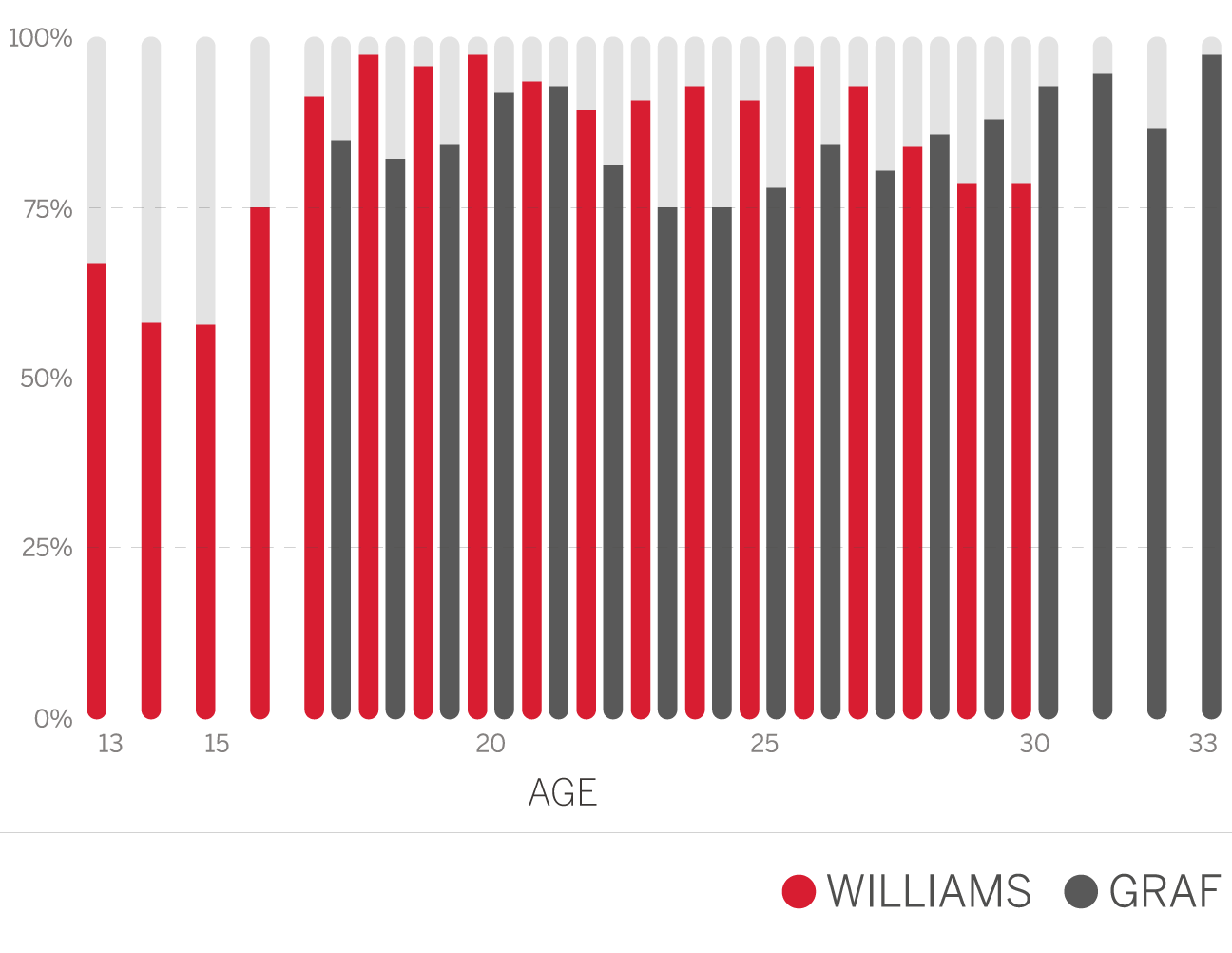 100%
75%
50%
25%
0%
13
15
20
25
30
33
AGE
WILLIAMS
GRAF